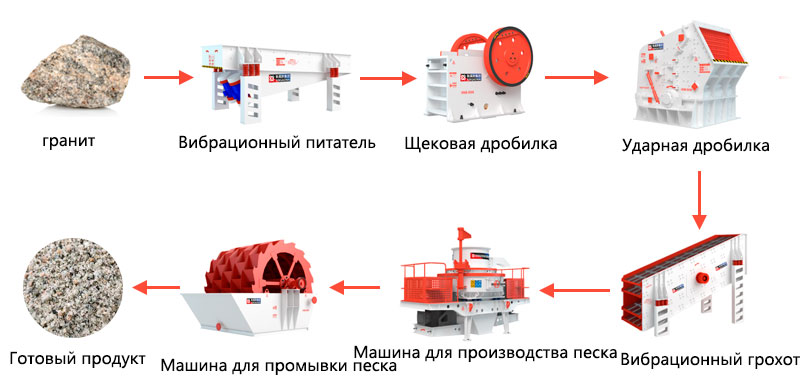 гранит

Вибрационный питатель

Щековая дробилка

Ударная дробилка

Вибрационный грохот

Машина для производства песка

Машина для промывки песка

Готовый продукт