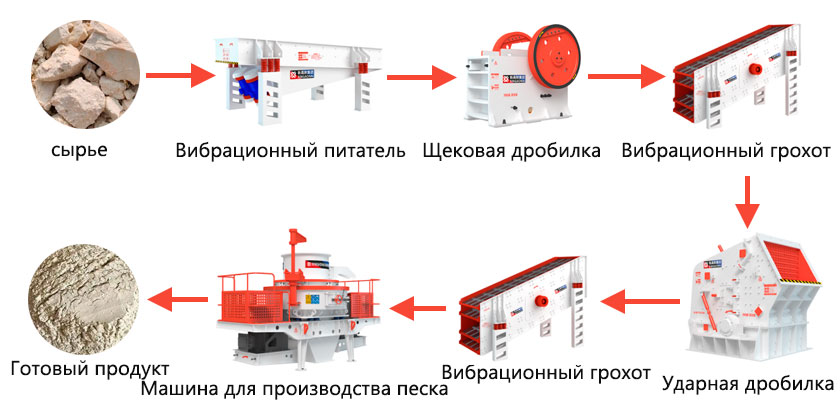 сырье

Вибрационный питатель

Щековая дробилка

Вибрационный грохот

Ударная дробилка

Вибрационный грохот

Машина для производства песка

Готовый продукт