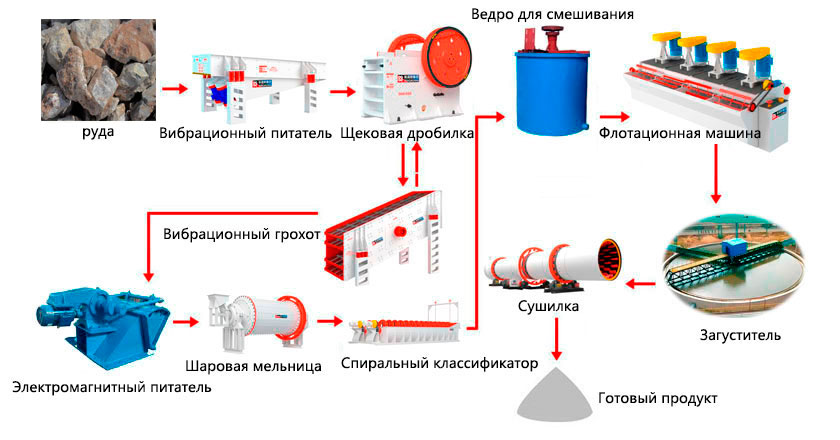 Ведро для смешивания

руда

Вибрационный питатель

Щековая дробилка

Флотационная машина

Вибрационный грохот

Сушилка

Загуститель

Электромагнитный питатель

Шаровая мельница

Спиральный классификатор

Готовый продукт