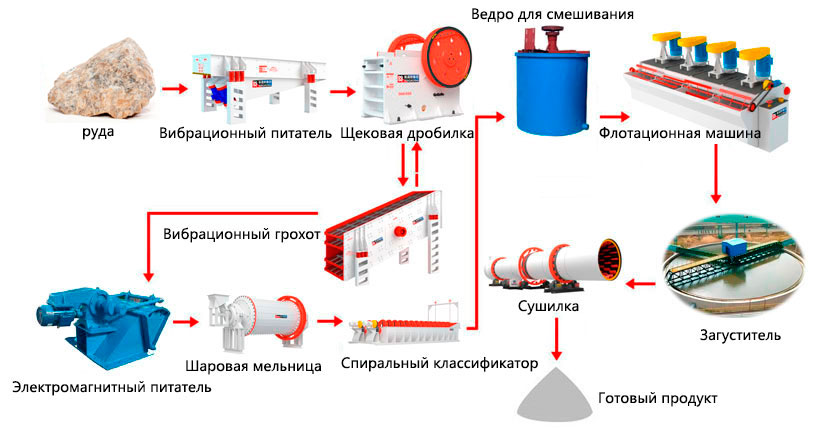 Ведро для смешивания

руда

Вибрационный питатель

Щековая дробилка

Флотационная машина

Вибрационный грохот

Сушилка

Загуститель

Электромагнитный питатель

Шаровая мельница

Спиральный классификатор

Готовый продукт