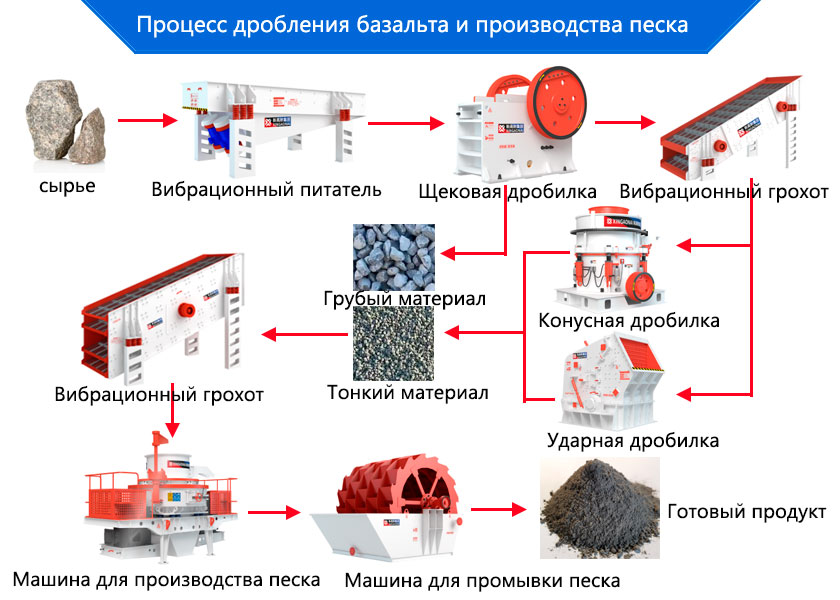 Процесс дробления базальта и производства песка

сырье

Вибрационный питатель

Щековая дробилка

Вибрационный грохот

Грубый материал

Конусная дробилка

Вибрационный грохот

Тонкий материал

Ударная дробилка

Машина для производства песка

Машина для промывки песка

Готовый продукт