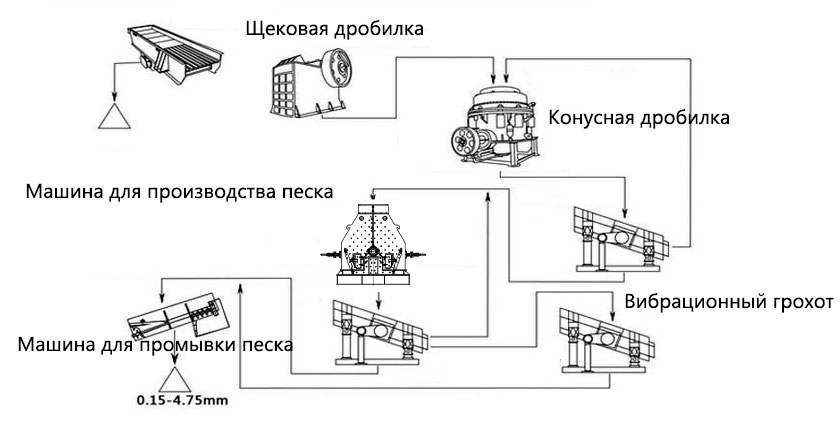 Щековая дробилка

Конусная дробилка

Машина для производства песка

Вибрационный грохот

Машина для промывки песка

0.15-4.75mm