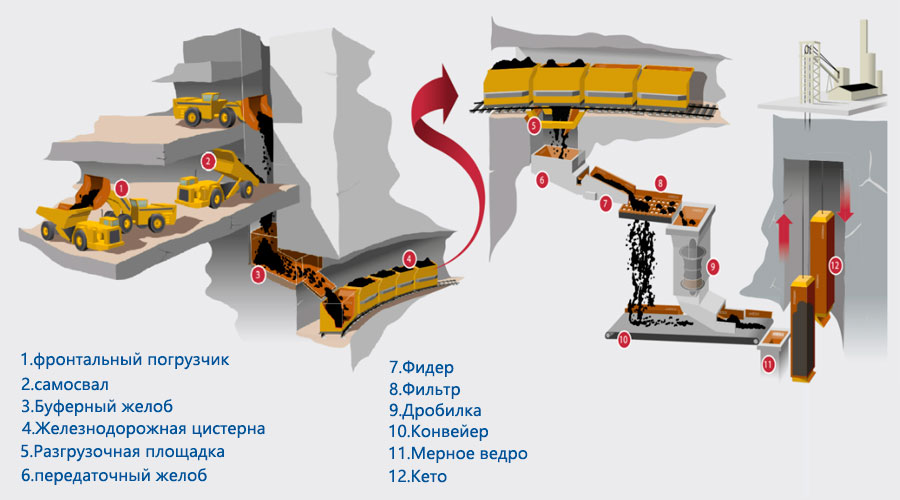 1
2
3
4
5
6
7
8
9
10
11
12

1.фронтальный погрузчик
2.самосвал
3.Буферный желоб
4.Железнодорожная цистерна
5.Разгрузочная площадка
6.передаточный желоб

7.Фидер
8.Фильтр
9.Дробилка
10.Конвейер
11.Мерное ведро
12.Кето