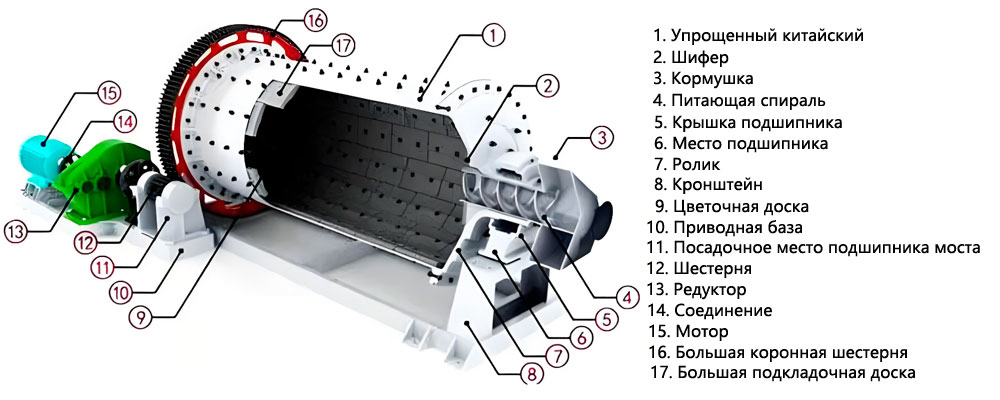 16
17
1
2
3
15
14
13
12
11
10
9
4
5
6
7
8

1. Упрощенный китайский
2. Шифер
3. Кормушка
4. Питающая спираль
5. Крышка подшипника
6. Место подшипника
7. Ролик
8. Кронштейн
9. Цветочная доска
10. Приводная база
11. Посадочное место подшипника моста
12. Шестерня
13. Редуктор
14. Соединение
15. Мотор
16. Большая коронная шестерня
17. Большая подкладочная доска