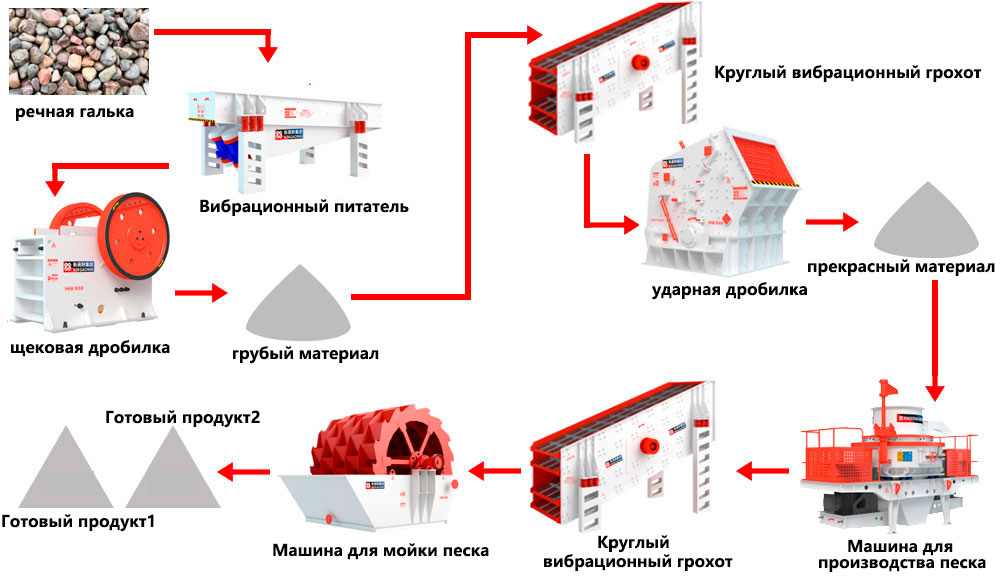 речная галька

Вибрационный питатель

щековая дробилка

грубый материал

Круглый вибрационный грохот

ударная дробилка

прекрасный материал

Машина для производства песка

Круглый вибрационный грохот

Машина для мойки песка

Готовый продукт2

Готовый продукт1