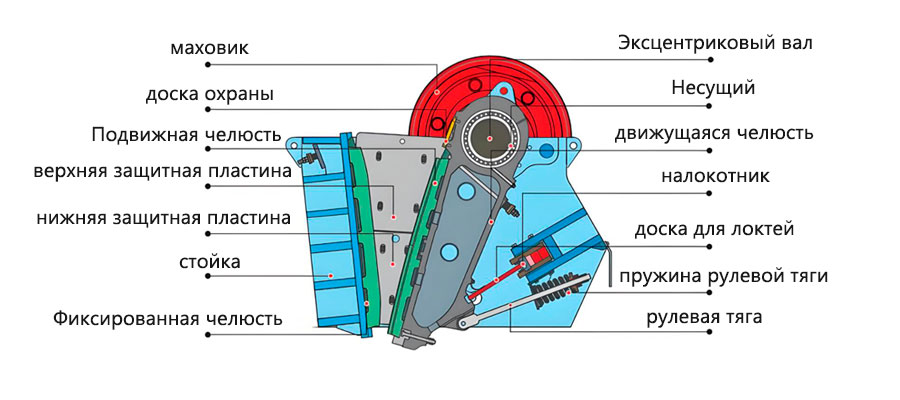 маховик

доска охраны

Подвижная челюсть

верхняя защитная пластина

нижняя защитная пластина

стойка

Фиксированная челюсть

Эксцентриковый вал

Несущий

движущаяся челюсть

налокотник

доска для локтей

пружина рулевой тяги

рулевая тяга